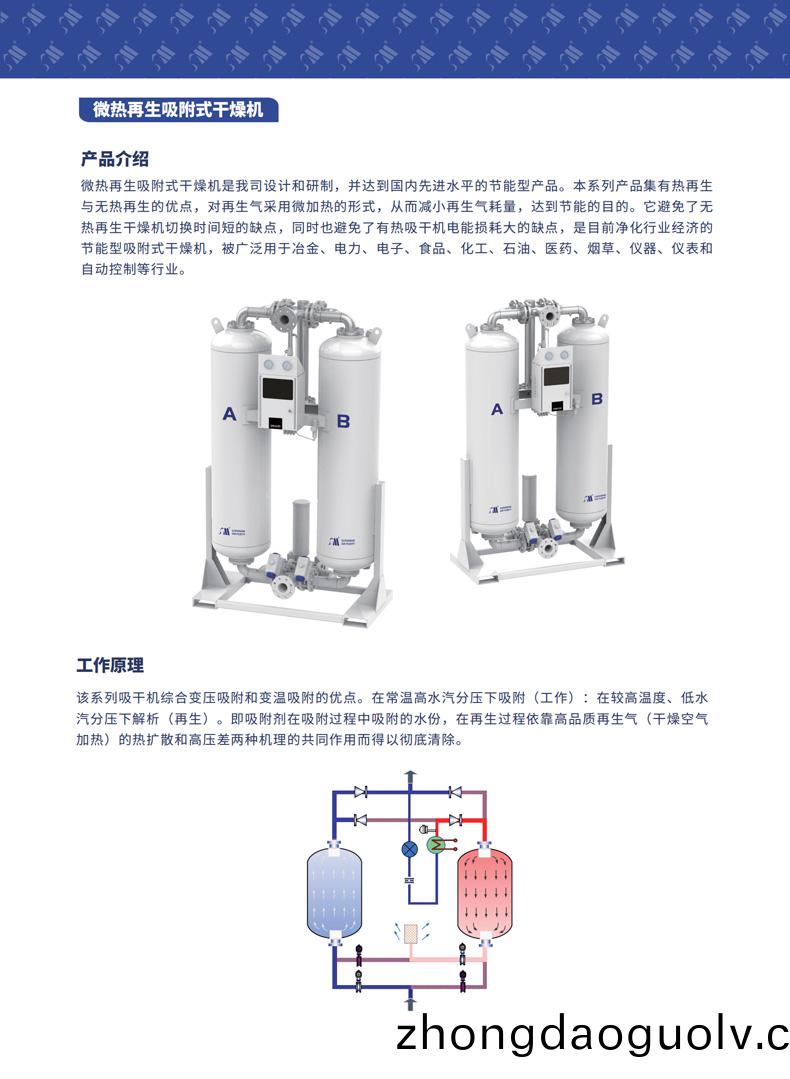 微热再生吸附式干燥机

产品介绍

微热再生吸附式干燥机是我司设计和研制，并达到国内先进水平的节能型产品。本系列产品集有热再生与无热再生的优点，对再生气采用微加热的形式，从而减小再生气耗量，达到节能的目的。它避免了无热再生干燥机切换时间短的缺点，同时也避免了有热吸干机电能损耗大的缺点，是目前净化行业经济的节能型吸附式干燥机，被广泛用于冶金、电力、电子、食品、化工、石油、医药、烟草、仪器、仪表和自动控制等行业。

A
B
A
B

工作原理

该系列吸干机综合变压吸附和变温吸附的优点。在常温高水汽分压下吸附（工作）：在较高温度、低水汽分压下解析（再生）。即吸附剂在吸附过程中吸附的水份，在再生过程依靠高品质再生气（干燥空气加热）的热扩散和高压差两种机理的共同作用而得以彻底清除。

zhongdaoguolv.c